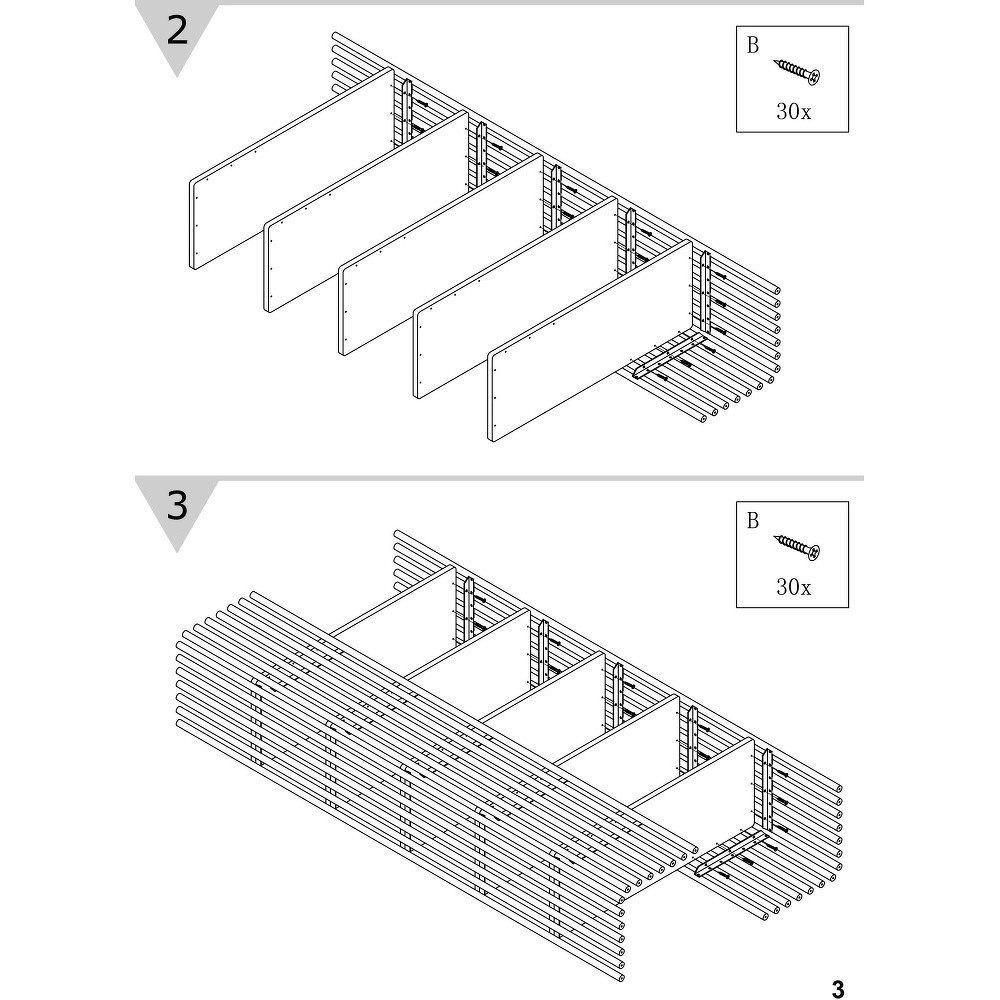 2

B

30x

3

B

30x

3