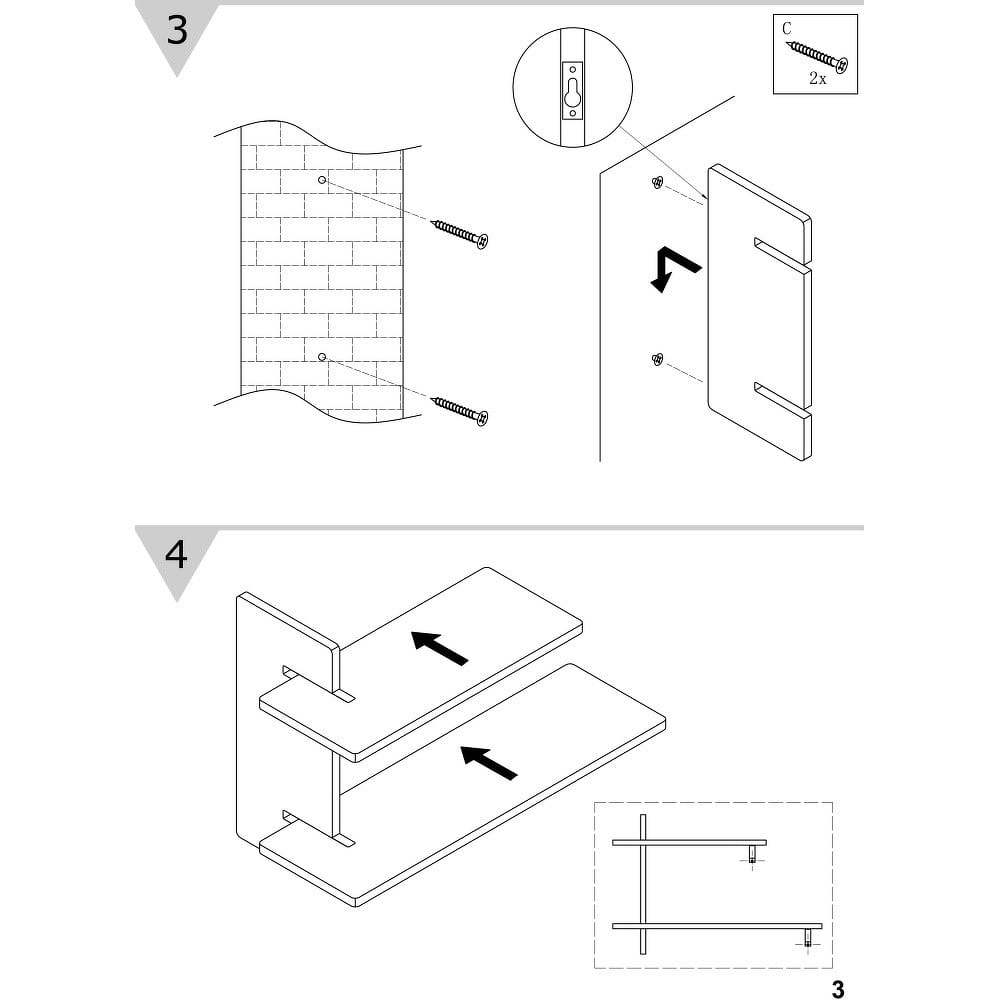 3

C
2x

4

3