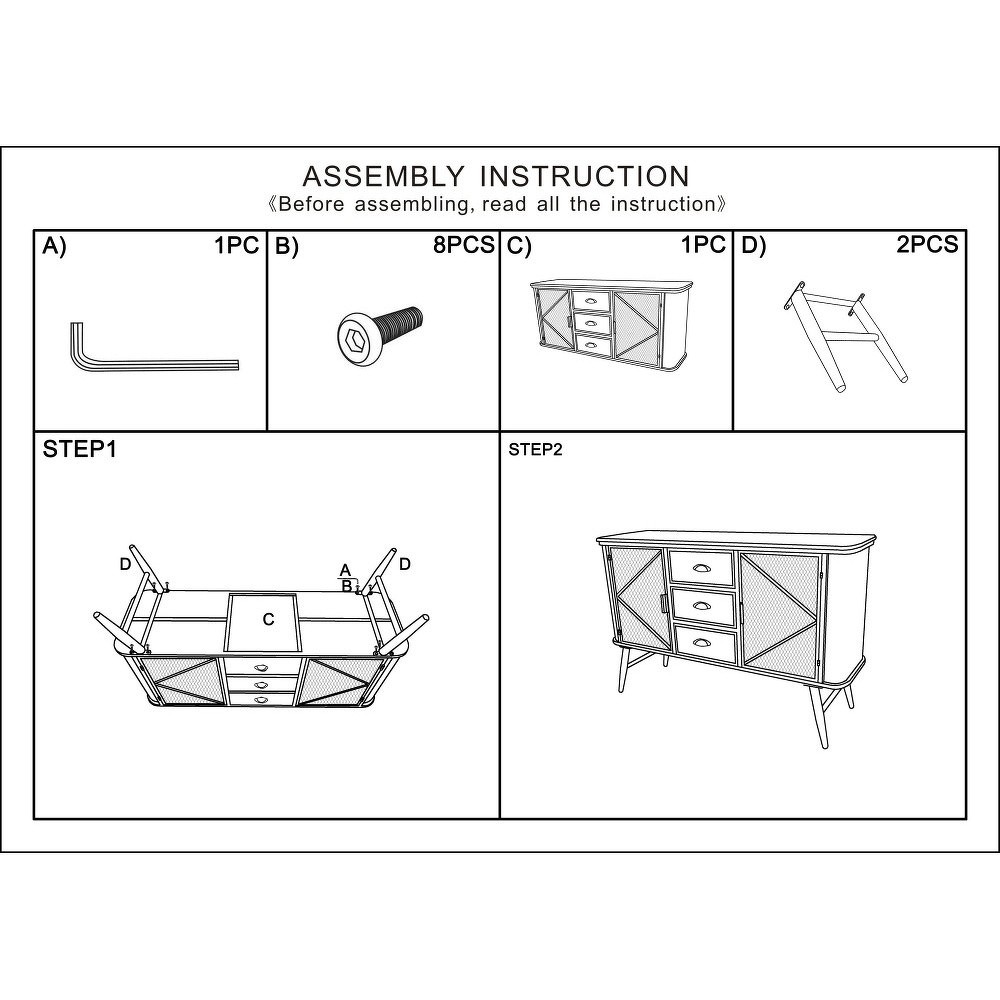 ASSEMBLY INSTRUCTION
《Before assembling, read all the instruction》

| A) 1PC | B) 8PCS | C) 1PC | D) 2PCS |
|---|---|---|---|

STEP1

D
A
B
D
C

STEP2