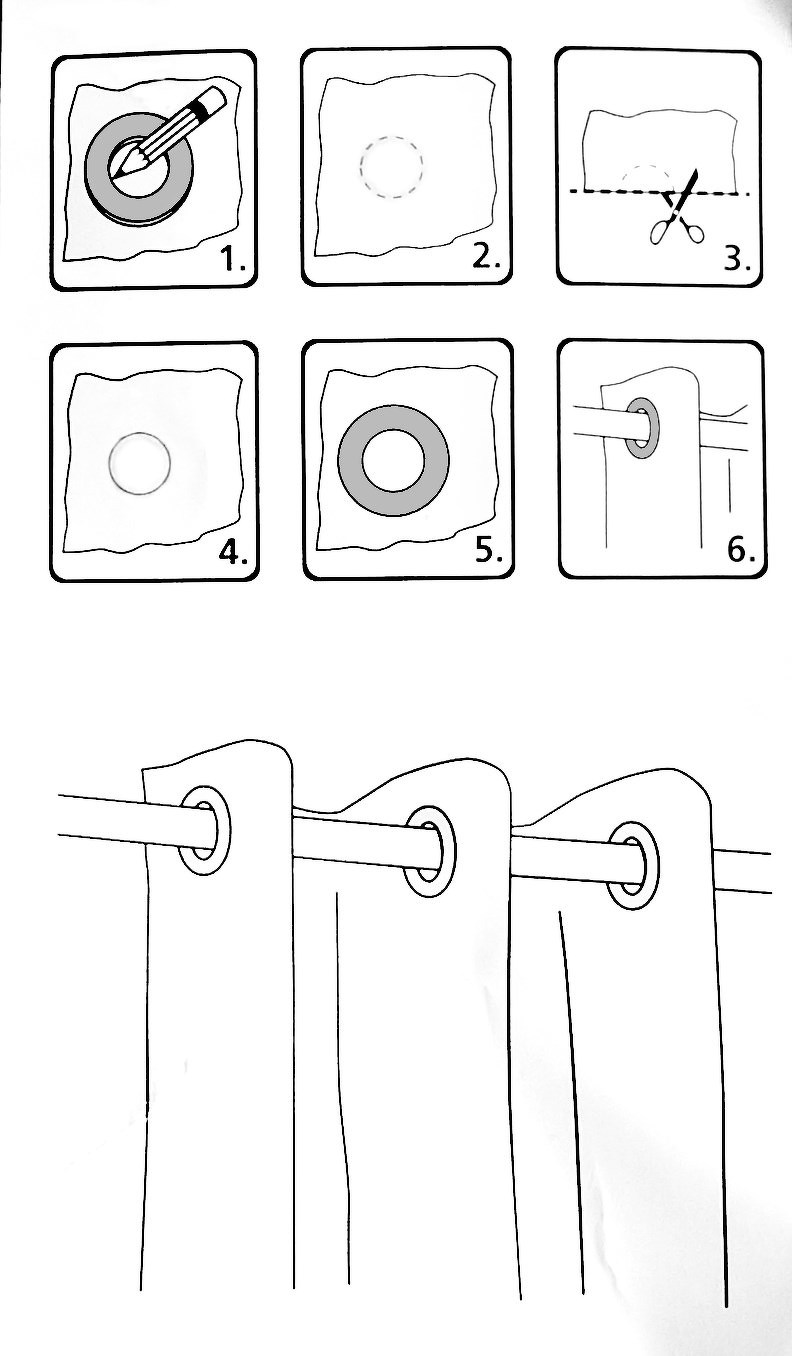 1.

2.

3.

4.

5.

6.